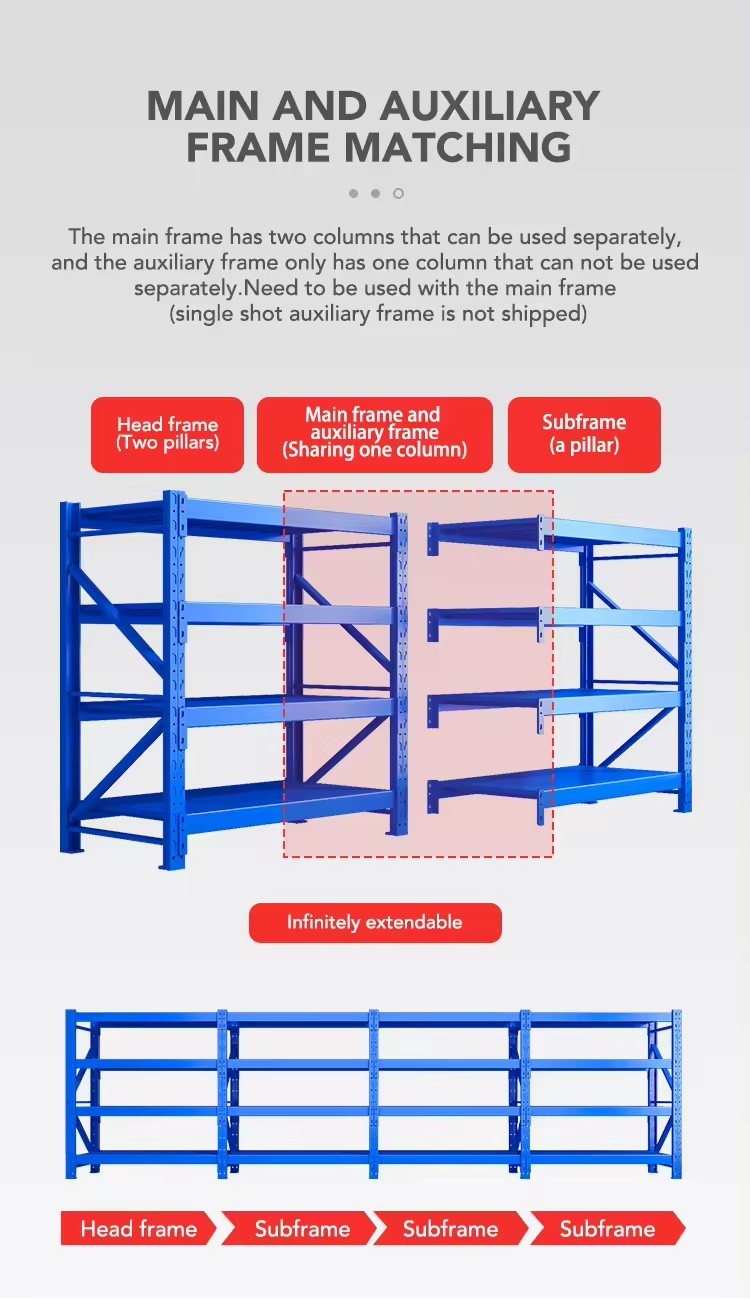 MAIN AND AUXILIARY FRAME MATCHING

The main frame has two columns that can be used separately, and the auxiliary frame only has one column that can not be used separately.Need to be used with the main frame (single shot auxiliary frame is not shipped)

Head frame (Two pillars)

Main frame and auxiliary frame (Sharing one column)

Subframe (a pillar)

Infinitely extendable

Head frame

Subframe

Subframe

Subframe