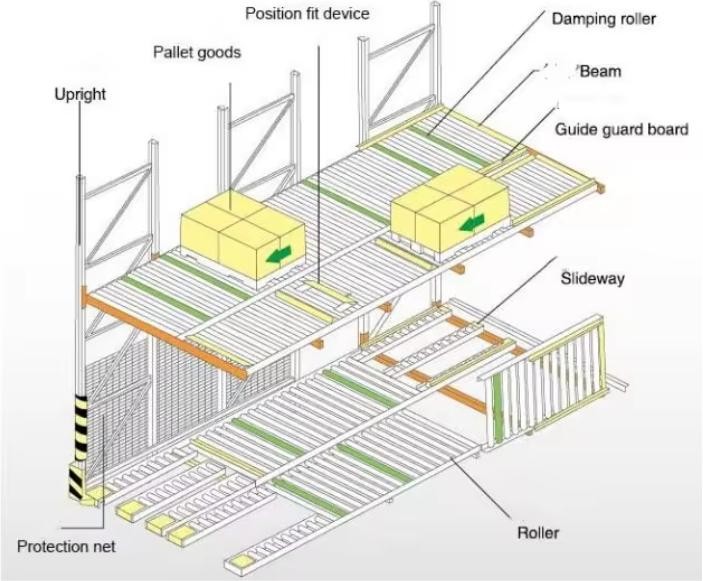 Position fit device
Damping roller
Pallet goods
Beam
Upright
Guide guard board
Slideway
Roller
Protection net